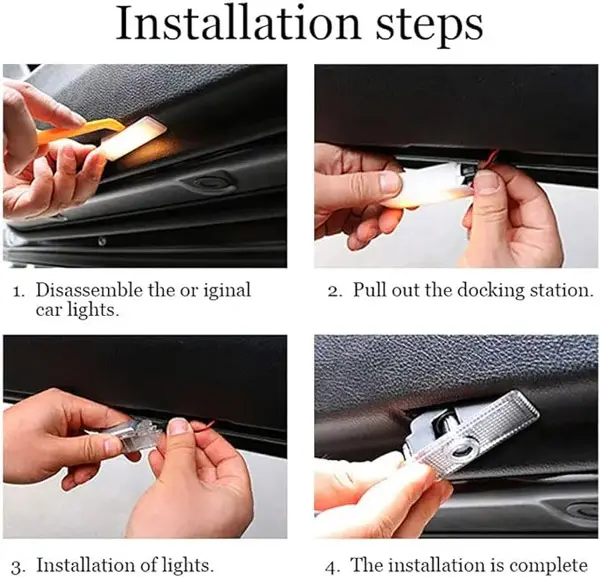 Installation steps

1. Disassemble the or iginal car lights.

2. Pull out the docking station.

3. Installation of lights.

4. The installation is complete